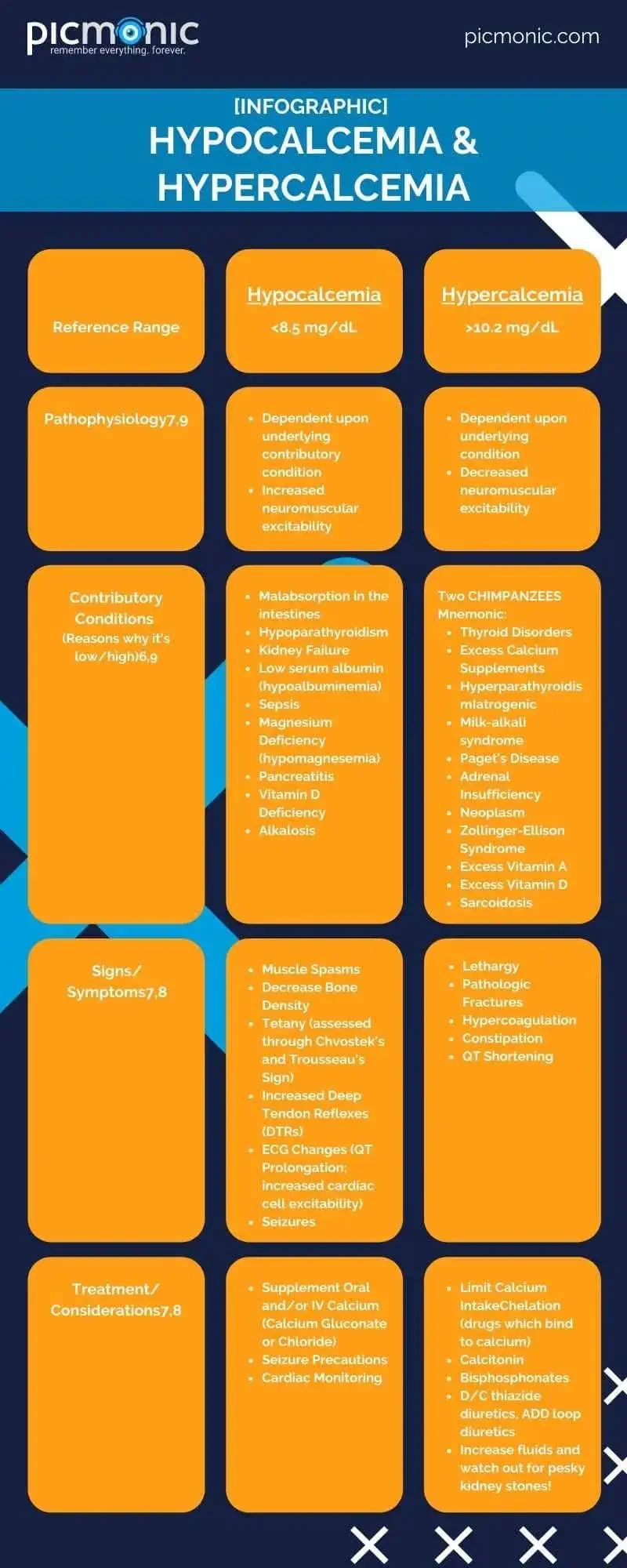 picmonic
remember everything. forever.

picmonic.com

[INFOGRAPHIC]
HYPOCALCEMIA & HYPERCALCEMIA

| Reference Range | Hypocalcemia <8.5 mg/dL | Hypercalcemia >10.2 mg/dL |
|---|---|---|
| Pathophysiology7,9 | • Dependent upon underlying contributory condition • Increased neuromuscular excitability | • Dependent upon underlying condition • Decreased neuromuscular excitability |
| Contributory Conditions (Reasons why it's low/high)6,9 | • Malabsorption in the intestines • Hypoparathyroidism • Kidney Failure • Low serum albumin (hypoalbuminemia) • Sepsis • Magnesium Deficiency (hypomagnesemia) • Pancreatitis • Vitamin D Deficiency • Alkalosis | Two CHIMPANZEES Mnemonic: • Thyroid Disorders • Excess Calcium Supplements • Hyperparathyroidis mIatrogenic • Milk-alkali syndrome • Paget's Disease • Adrenal Insufficiency • Neoplasm • Zollinger-Ellison Syndrome • Excess Vitamin A • Excess Vitamin D • Sarcoidosis |
| Signs/ Symptoms7,8 | • Muscle Spasms • Decrease Bone Density • Tetany (assessed through Chvostek's and Trousseau's Sign) • Increased Deep Tendon Reflexes (DTRs) • ECG Changes (QT Prolongation; increased cardiac cell excitability) • Seizures | • Lethargy • Pathologic Fractures • Hypercoagulation • Constipation • QT Shortening |
| Treatment/ Considerations7,8 | • Supplement Oral and/or IV Calcium (Calcium Gluconate or Chloride) • Seizure Precautions • Cardiac Monitoring | • Limit Calcium IntakeChelation (drugs which bind to calcium) • Calcitonin • Bisphosphonates • D/C thiazide diuretics, ADD loop diuretics • Increase fluids and watch out for pesky kidney stones! |